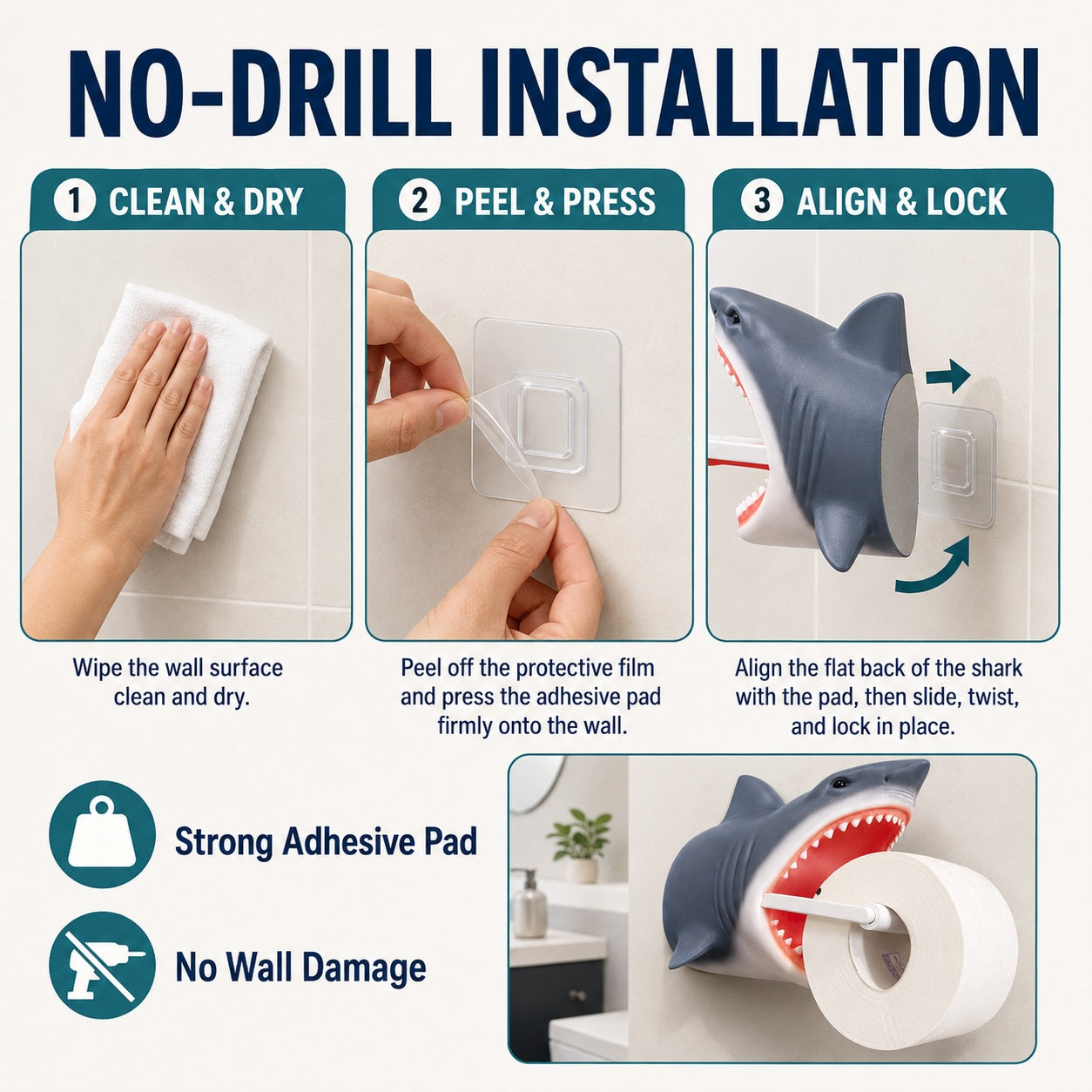 NO-DRILL INSTALLATION

1 CLEAN & DRY

Wipe the wall surface clean and dry.

2 PEEL & PRESS

Peel off the protective film and press the adhesive pad firmly onto the wall.

3 ALIGN & LOCK

Align the flat back of the shark with the pad, then slide, twist, and lock in place.

Strong Adhesive Pad

No Wall Damage